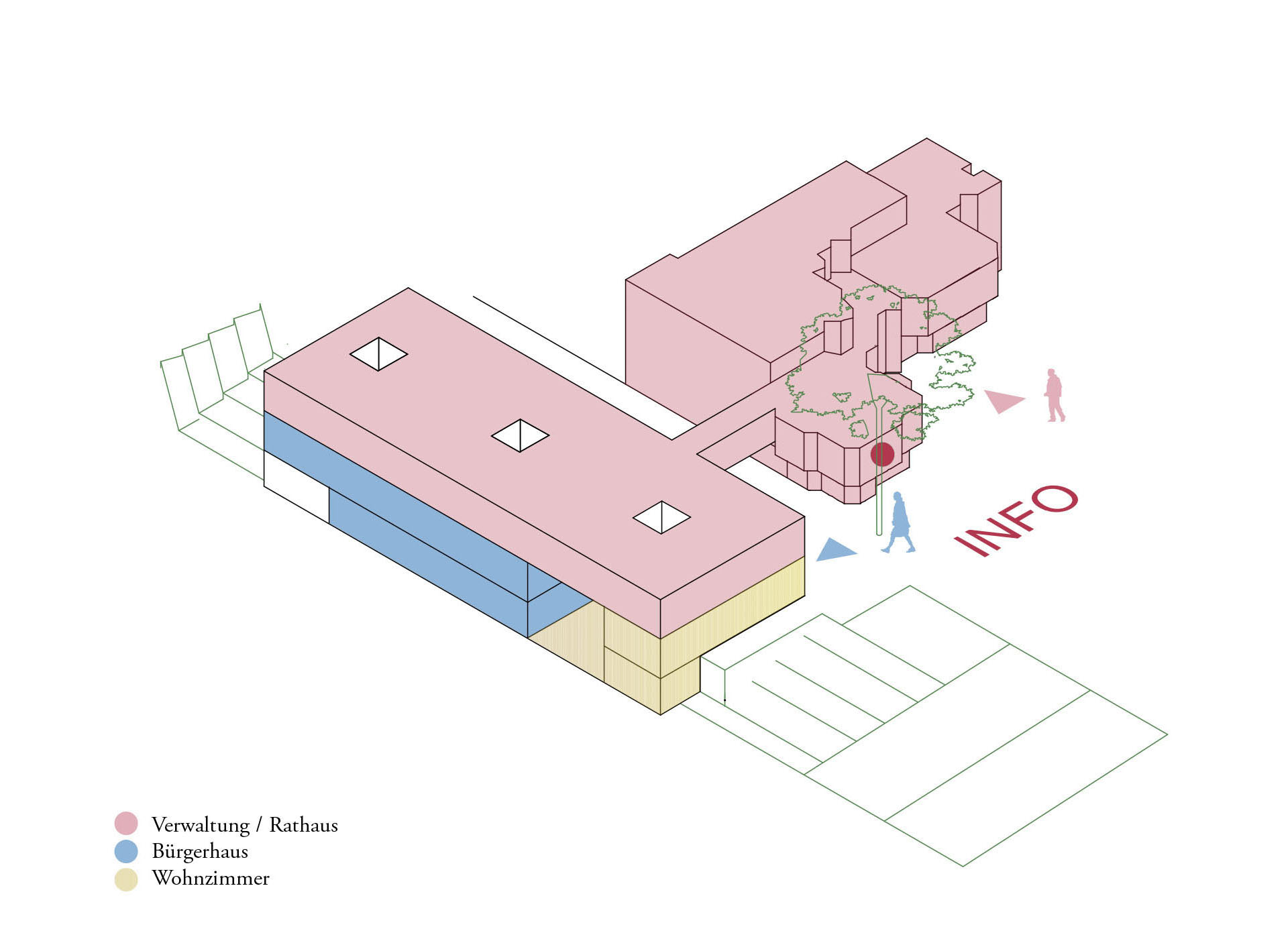 INFO

Verwaltung / Rathaus
Bürgerhaus
Wohnzimmer